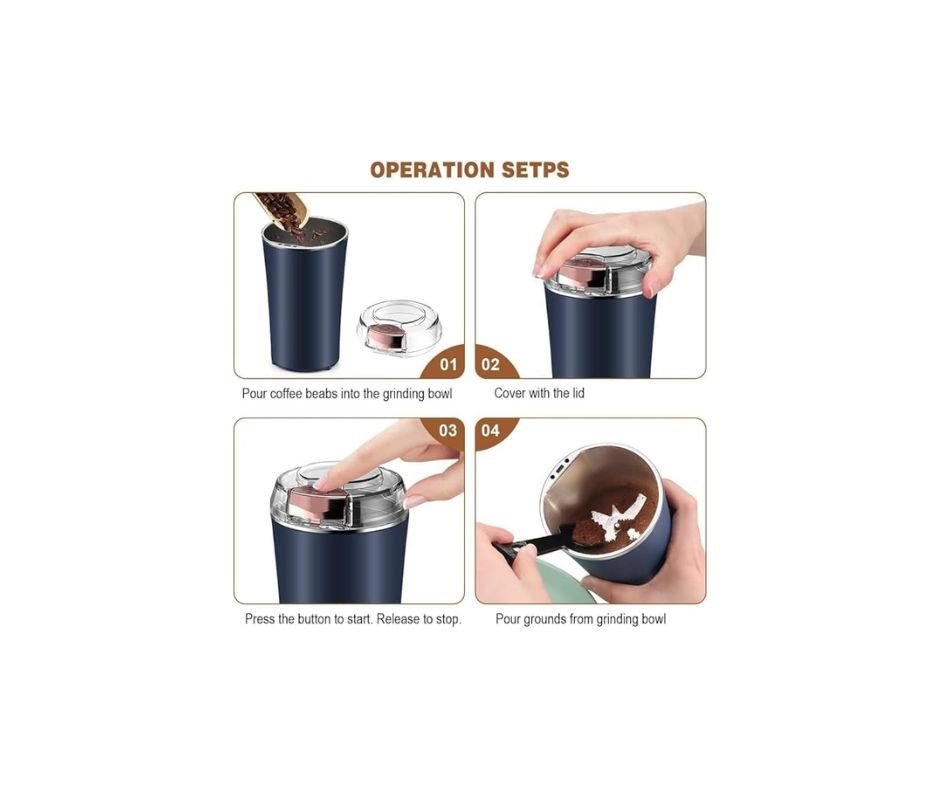 OPERATION SETPS

01

Pour coffee beabs into the grinding bowl

02

Cover with the lid

03

Press the button to start. Release to stop.

04

Pour grounds from grinding bowl